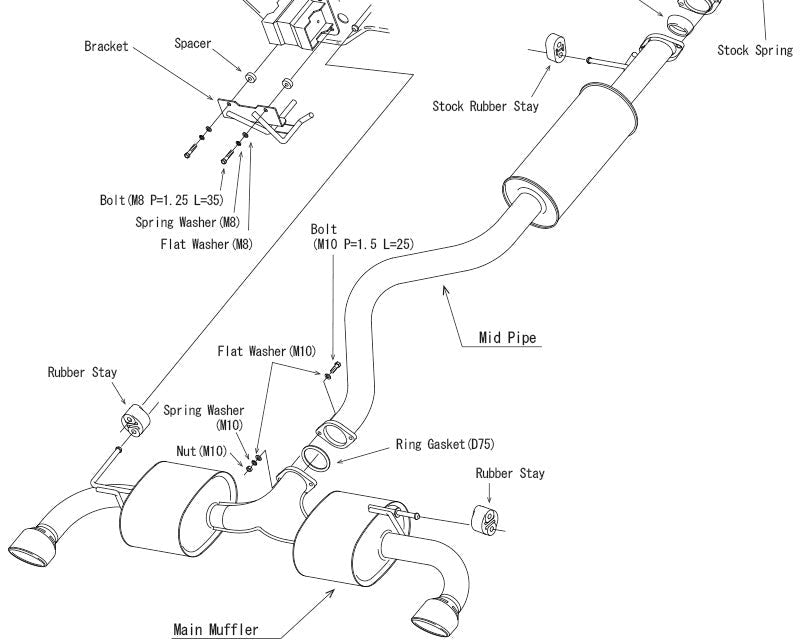 Bracket
Spacer
Stock Spring
Stock Rubber Stay
Bolt(M8 P=1.25 L=35)
Spring Washer(M8)
Flat Washer(M8)
Bolt
(M10 P=1.5 L=25)
Mid Pipe
Flat Washer(M10)
Rubber Stay
Spring Washer
(M10)
Nut(M10)
Ring Gasket(D75)
Rubber Stay
Main Muffler